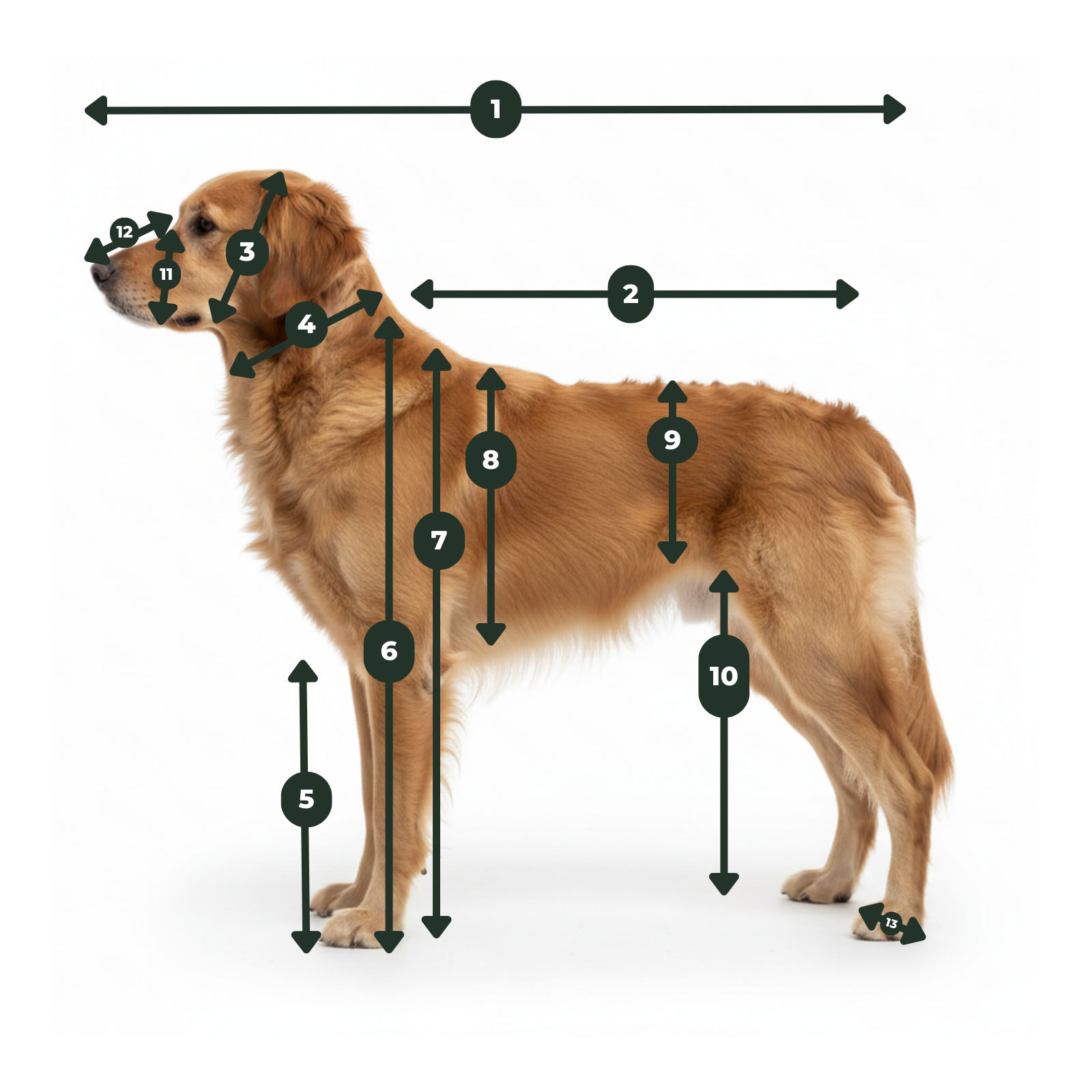 1
12
3
11
2
4
8
9
7
6
10
5
13