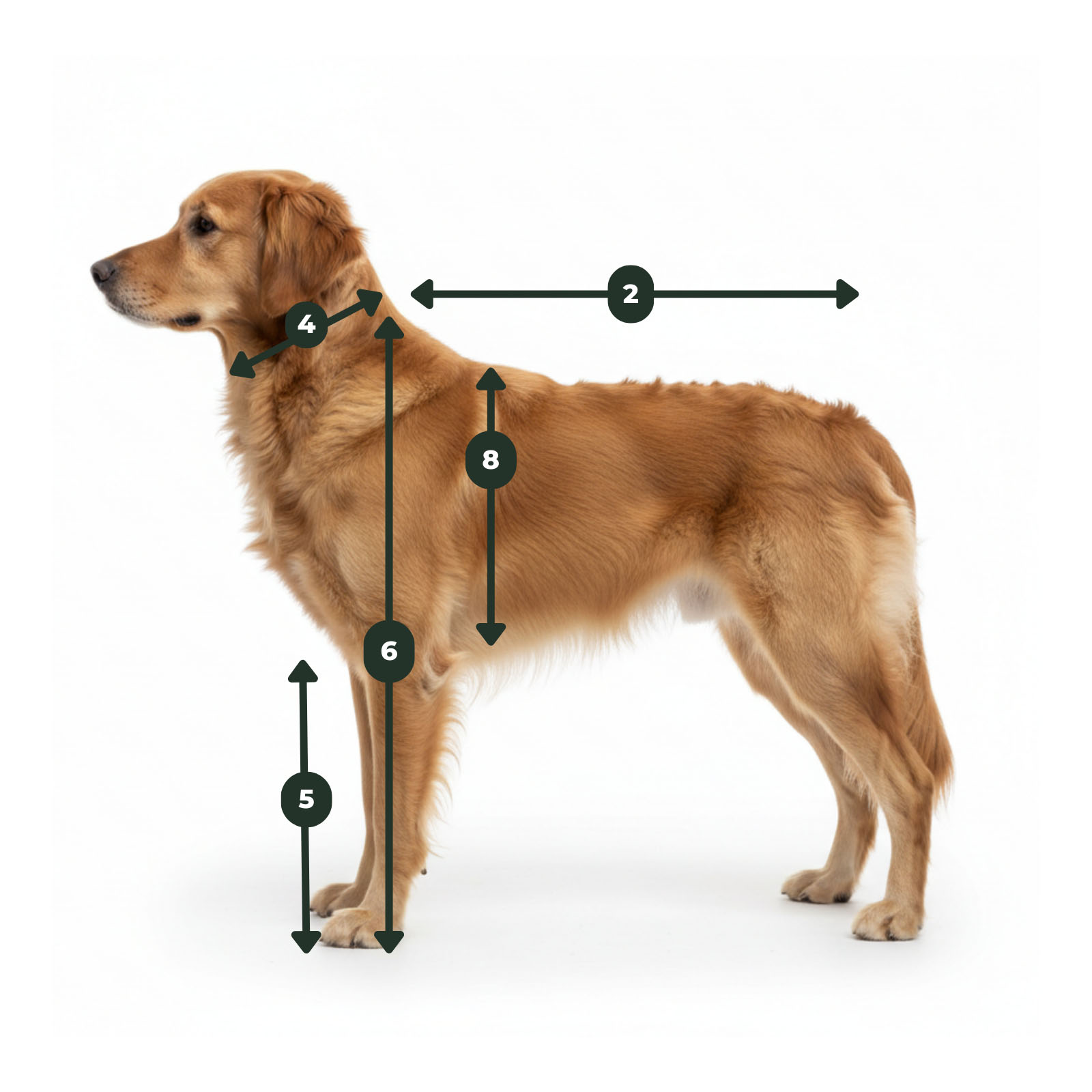 2
4
8
6
5